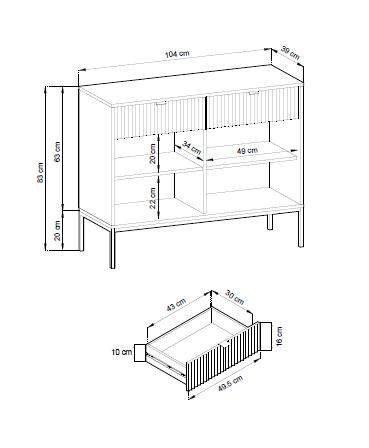 104 cm
39 cm
83 cm
63 cm
20 cm
20 cm
34 cm
49 cm
22 cm
43 cm
30 cm
10 cm
16 cm
49.5 cm