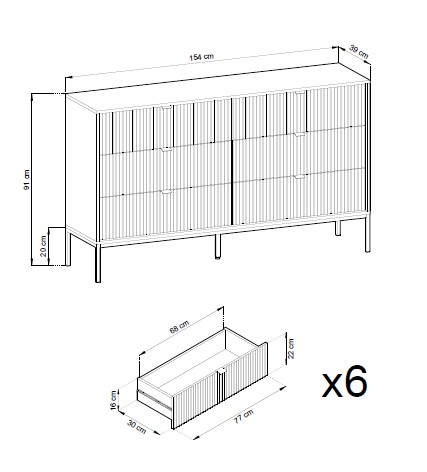 154 cm
39 cm
91 cm
20 cm
68 cm
22 cm
16 cm
30 cm
77 cm
x6