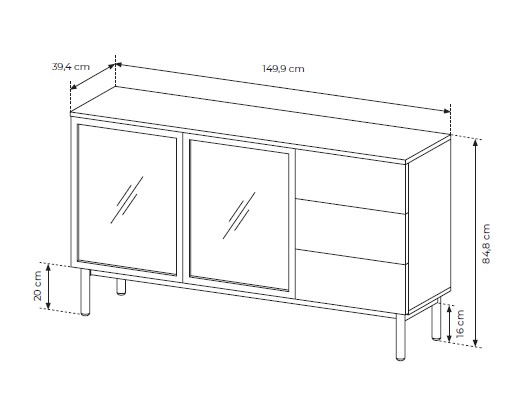 39,4 cm
149,9 cm
84,8 cm
20 cm
16 cm