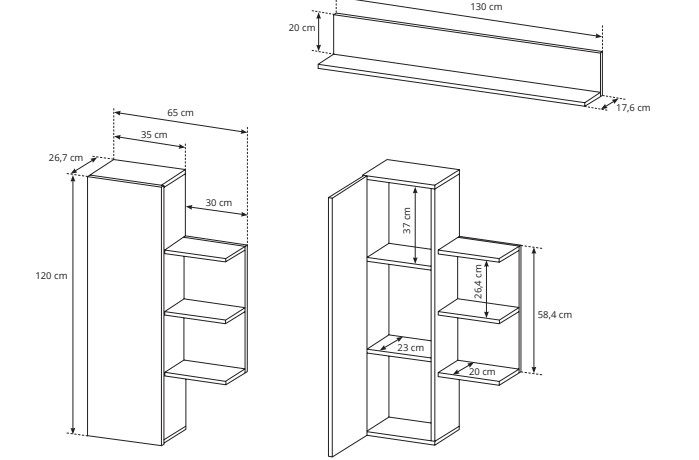 130 cm
20 cm
17,6 cm
65 cm
35 cm
26,7 cm
30 cm
120 cm
37 cm
26,4 cm
58,4 cm
23 cm
20 cm