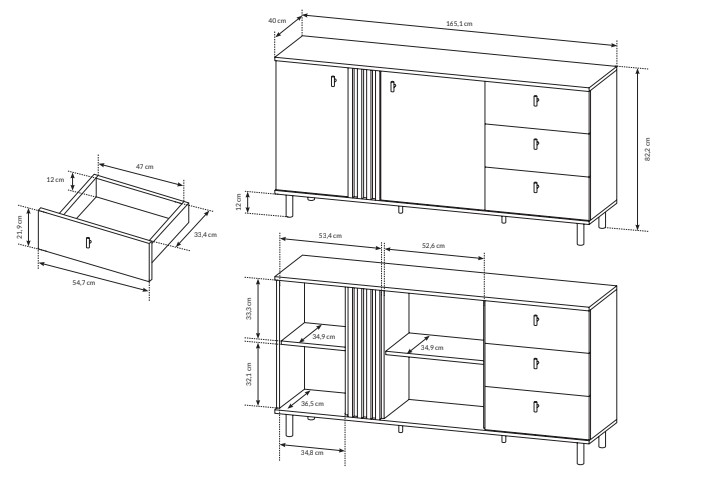 40 cm
165,1 cm
82,2 cm
12 cm
47 cm
12 cm
21,9 cm
33,4 cm
54,7 cm
53,4 cm
52,6 cm
33,3 cm
34,9 cm
34,9 cm
32,1 cm
36,5 cm
34,8 cm