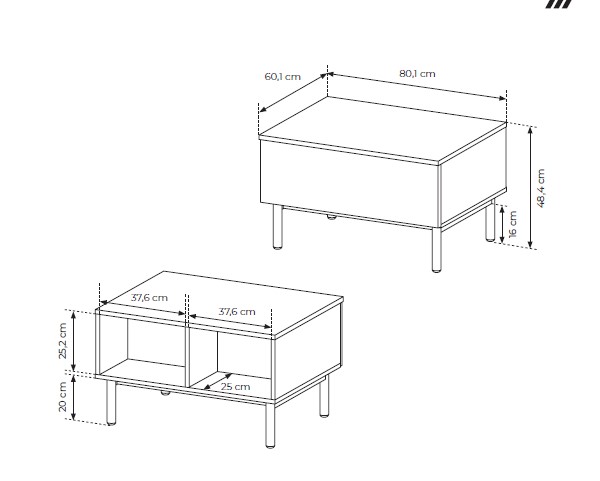 60,1 cm
80,1 cm
48,4 cm
16 cm
37,6 cm
37,6 cm
25,2 cm
20 cm
25 cm